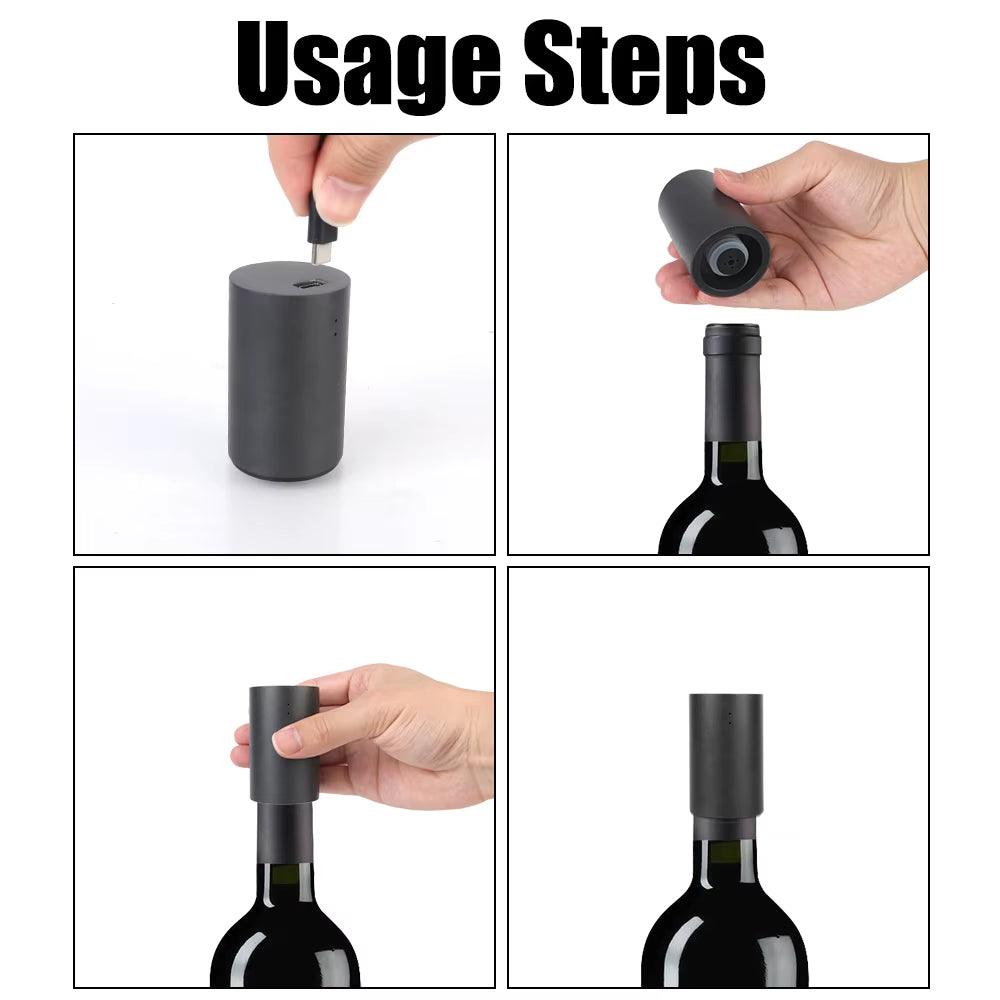 Usage Steps